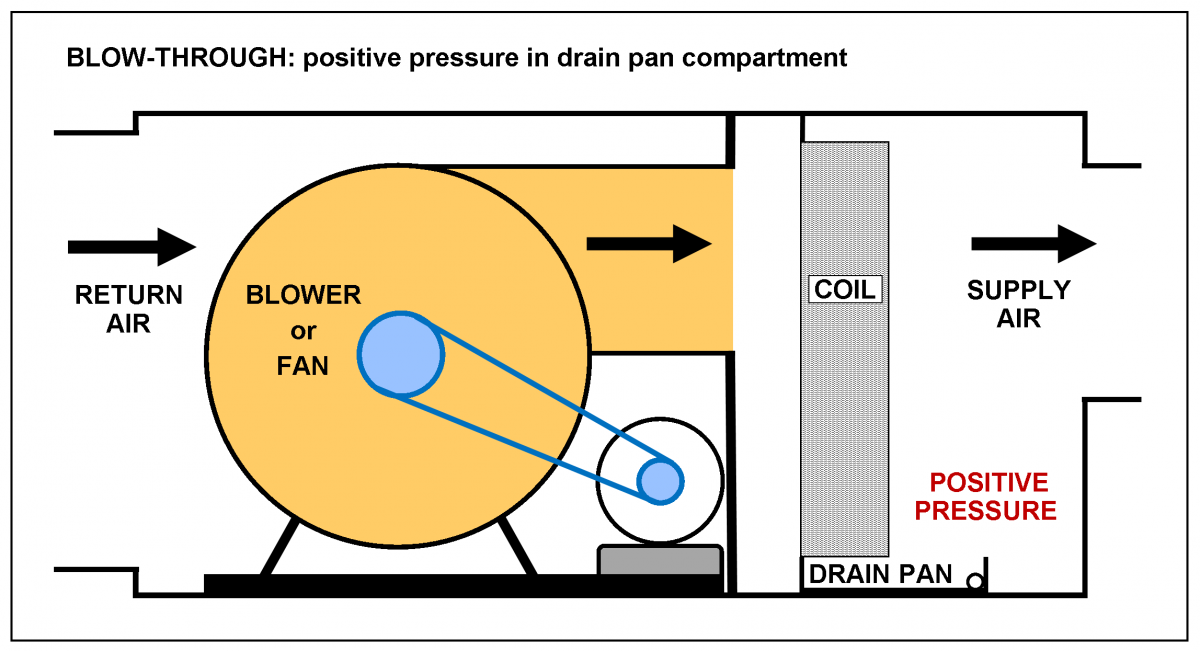 BLOW-THROUGH: positive pressure in drain pan compartment

RETURN AIR

BLOWER or FAN

COIL

SUPPLY AIR

POSITIVE PRESSURE

DRAIN PAN